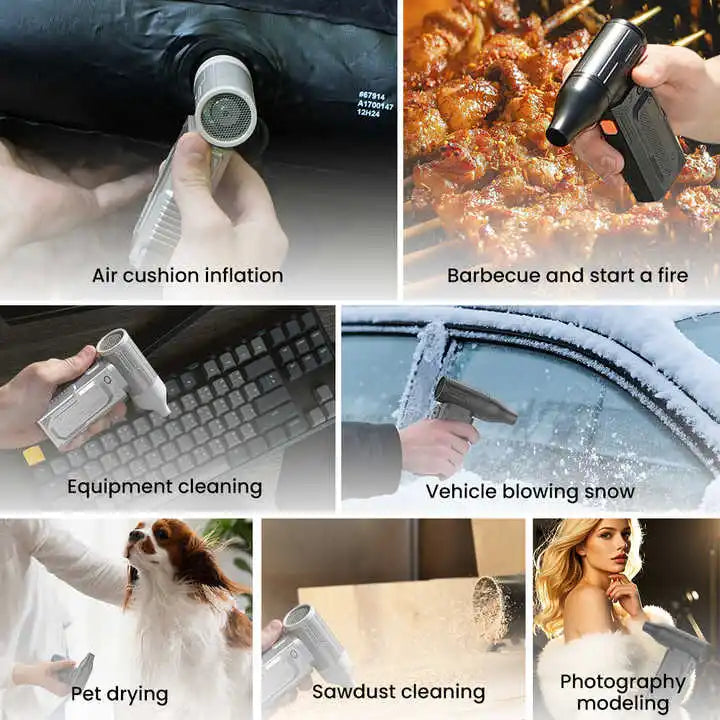 #67914
A1700147
12H24

Air cushion inflation

Barbecue and start a fire

Equipment cleaning

Vehicle blowing snow

Pet drying

Sawdust cleaning

Photography modeling